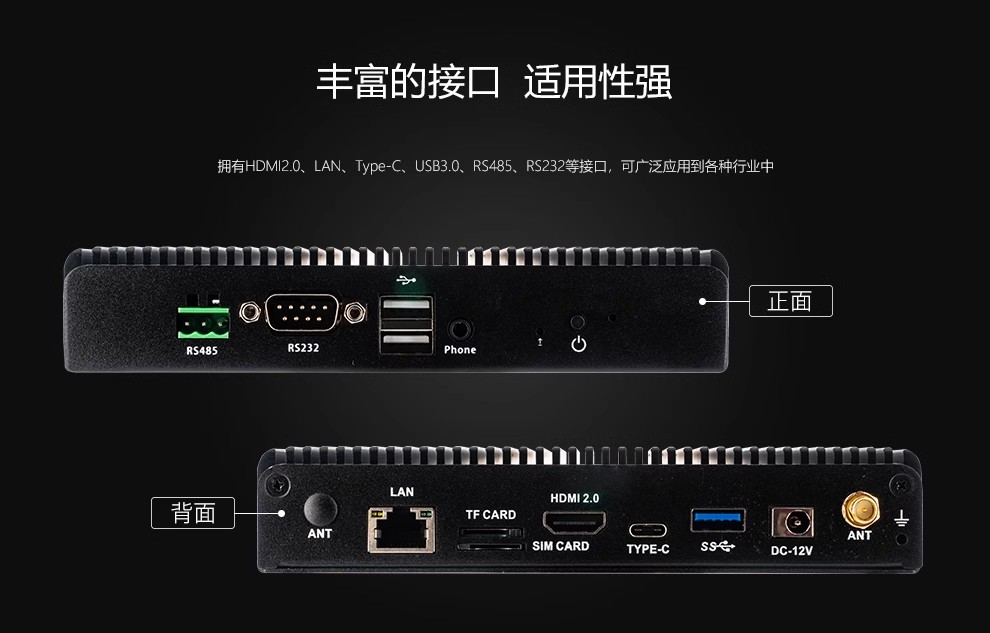 丰富的接口 适用性强

拥有HDMI2.0、LAN、Type-C、USB3.0、RS485、RS232等接口，可广泛应用到各种行业中

RS485
RS232
Phone
正面

背面
ANT
LAN
TF CARD
SIM CARD
HDMI 2.0
TYPE-C
SS
DC-12V
ANT