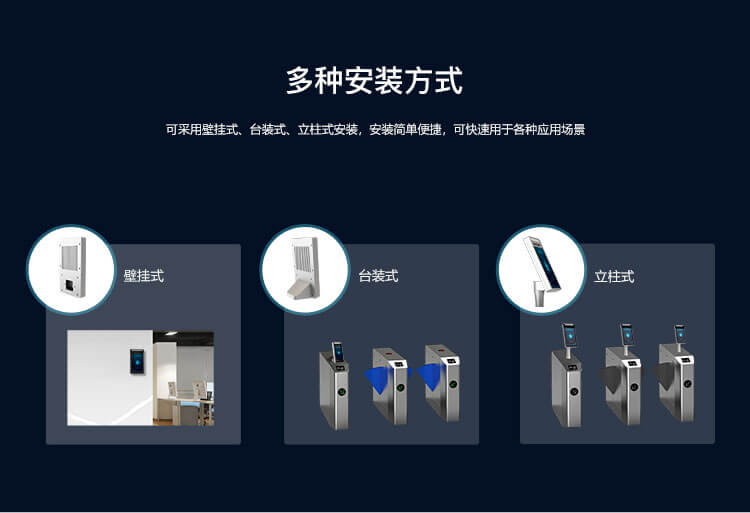 多种安装方式

可采用壁挂式、台装式、立柱式安装，安装简单便捷，可快速用于各种应用场景

壁挂式

台装式

立柱式