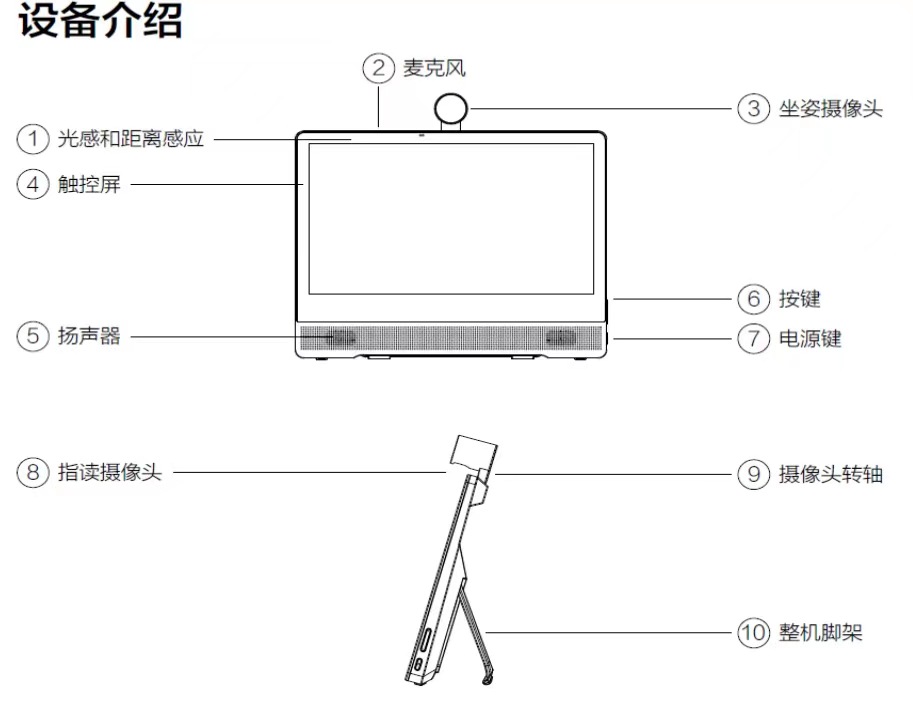 设备介绍

② 麦克风

③ 坐姿摄像头

① 光感和距离感应

④ 触控屏

⑥ 按键

⑤ 扬声器

⑦ 电源键

⑧ 指读摄像头

⑨ 摄像头转轴

⑩ 整机脚架