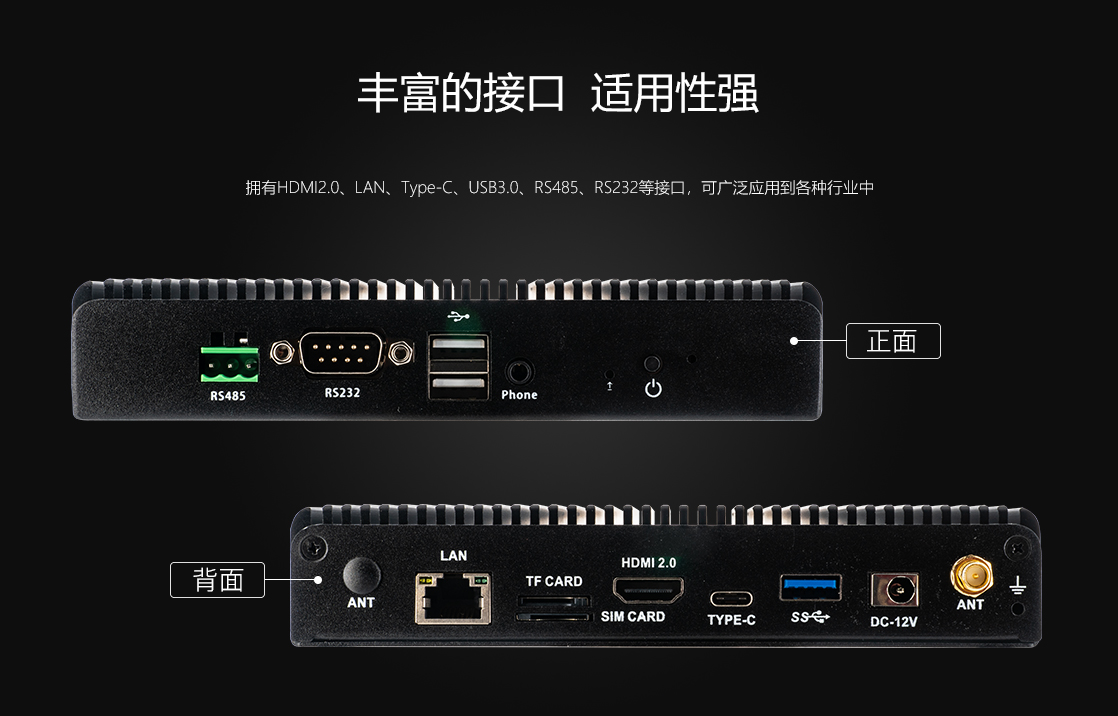 丰富的接口 适用性强

拥有HDMI2.0、LAN、Type-C、USB3.0、RS485、RS232等接口，可广泛应用到各种行业中

RS485
RS232
Phone
正面

背面
ANT
LAN
TF CARD
SIM CARD
HDMI 2.0
TYPE-C
SS
DC-12V
ANT